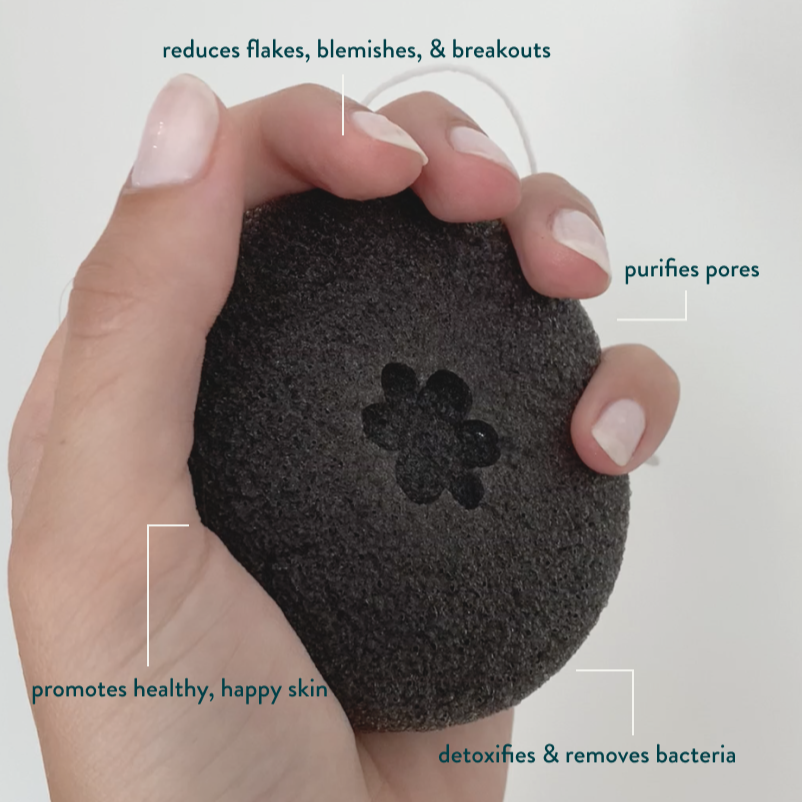 reduces flakes, blemishes, & breakouts

purifies pores

promotes healthy, happy skin

detoxifies & removes bacteria