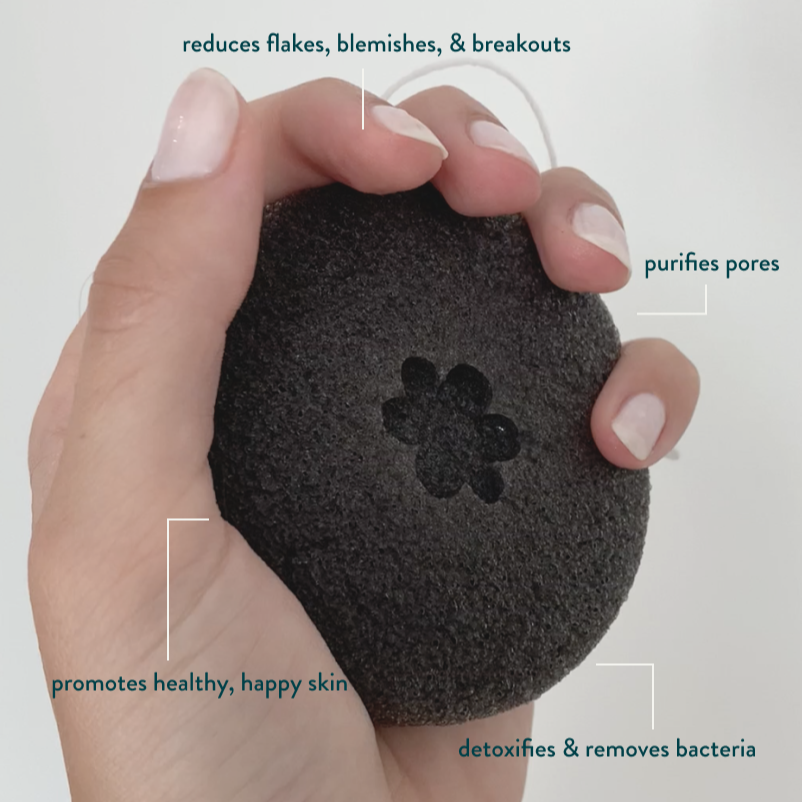 reduces flakes, blemishes, & breakouts

purifies pores

promotes healthy, happy skin

detoxifies & removes bacteria